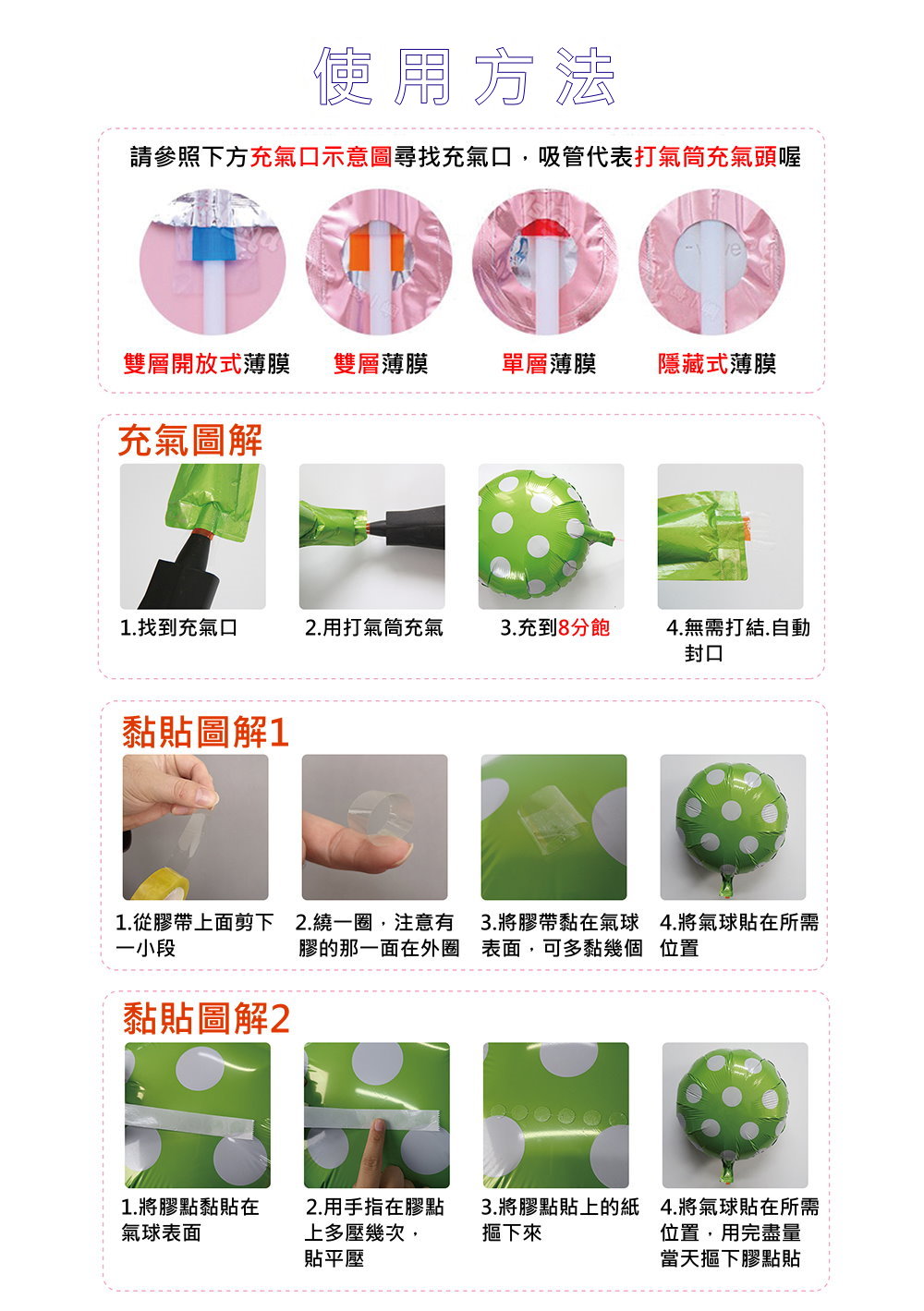 使用方法

請參照下方充氣口示意圖尋找充氣口，吸管代表打氣筒充氣頭喔

雙層開放式薄膜　雙層薄膜　單層薄膜　隱藏式薄膜

充氣圖解

1.找到充氣口

2.用打氣筒充氣

3.充到8分飽

4.無需打結.自動封口

黏貼圖解1

1.從膠帶上面剪下一小段

2.繞一圈，注意有膠的那一面在外圈

3.將膠帶黏在氣球表面，可多黏幾個

4.將氣球貼在所需位置

黏貼圖解2

1.將膠點黏貼在氣球表面

2.用手指在膠點上多壓幾次，貼平壓

3.將膠點貼上的紙摳下來

4.將氣球貼在所需位置，用完盡量當天摳下膠點貼